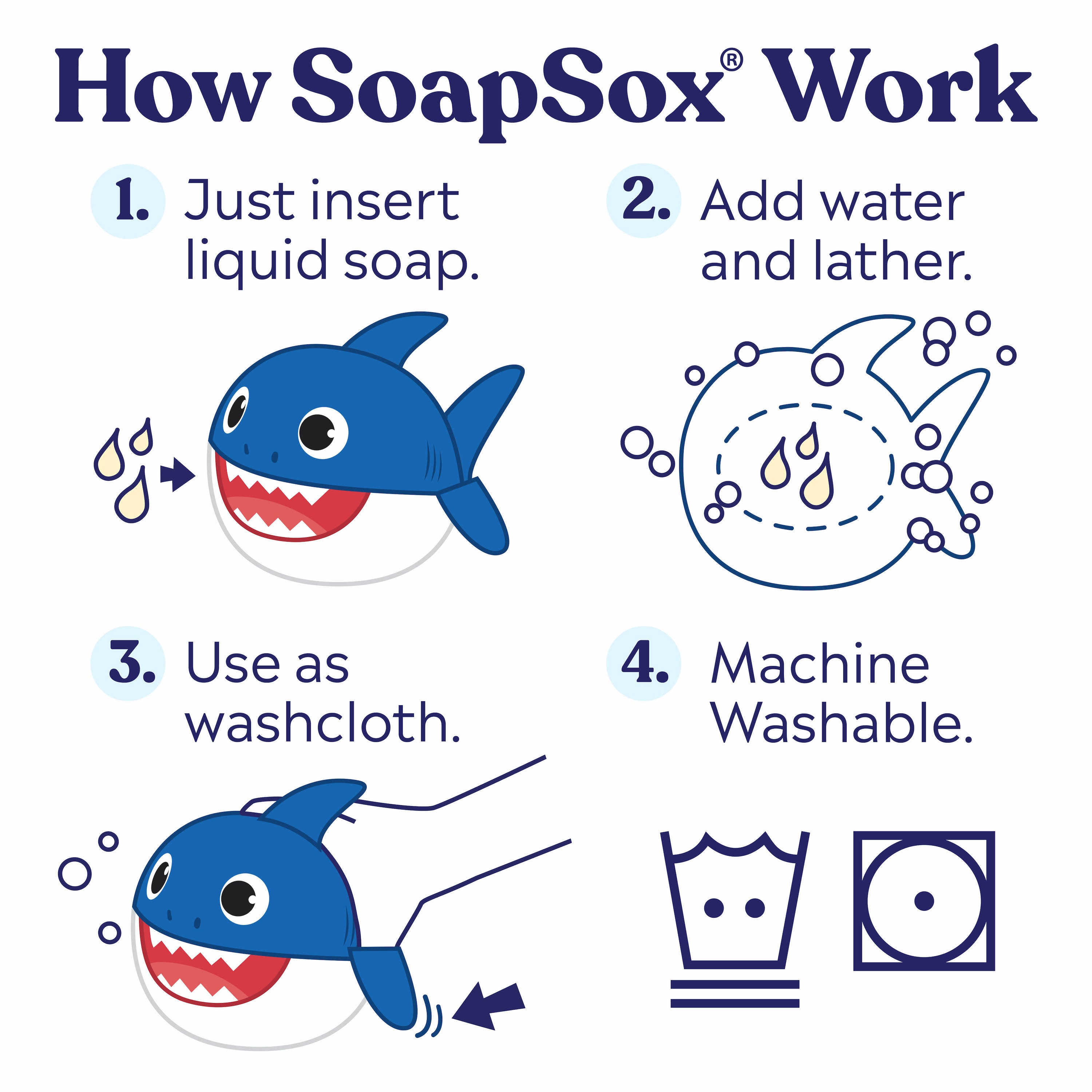 How SoapSox® Work

1. Just insert liquid soap.

2. Add water and lather.

3. Use as washcloth.

4. Machine Washable.